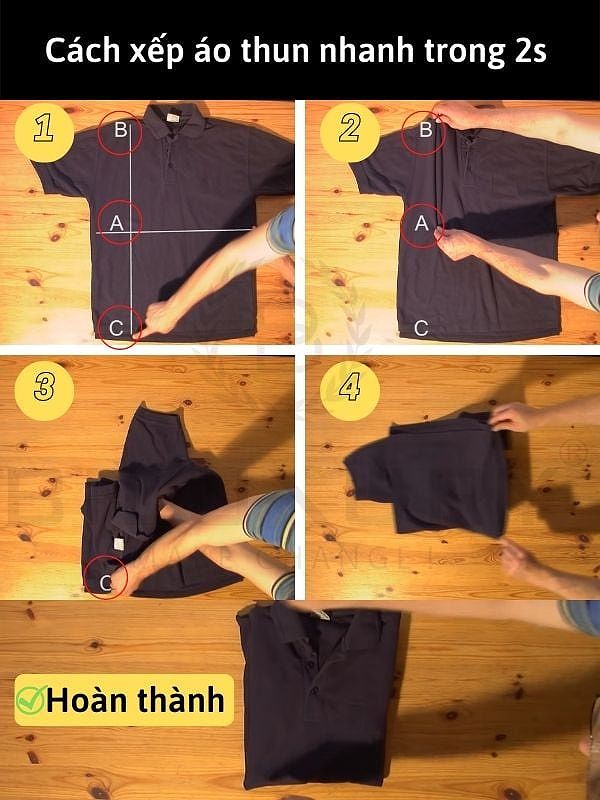 Cách xếp áo thun nhanh trong 2s

1
B
A
C

2
B
A
C

3
C

4

Hoàn thành